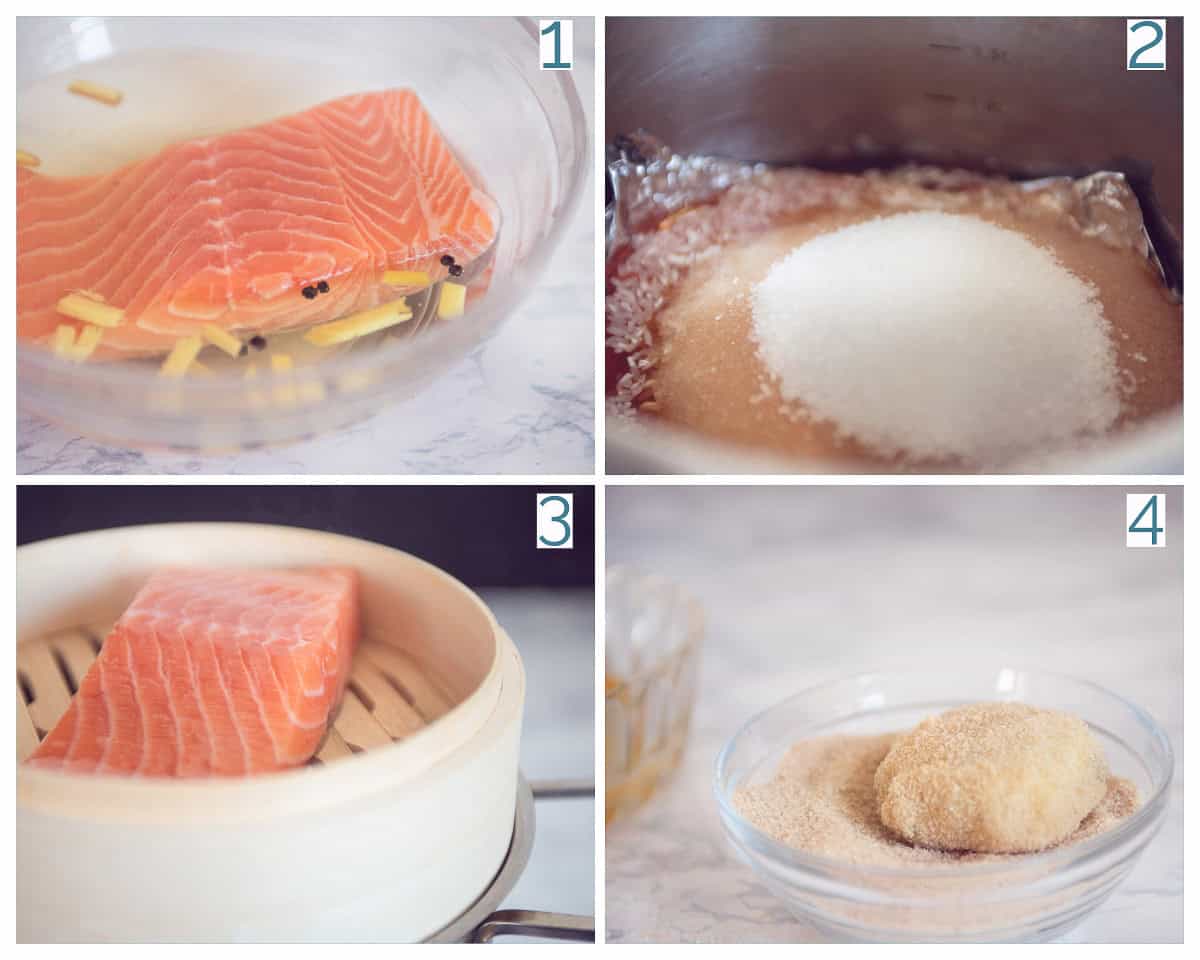 1

2

3

4