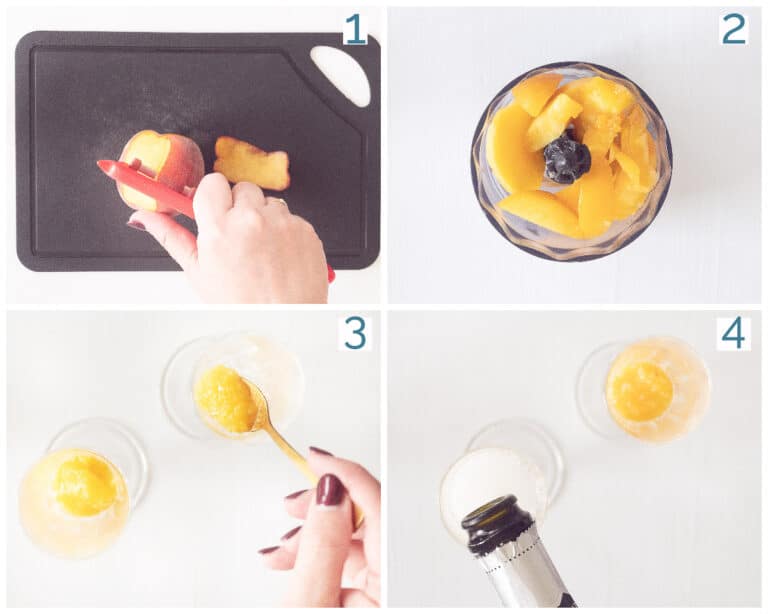 1

2

3

4