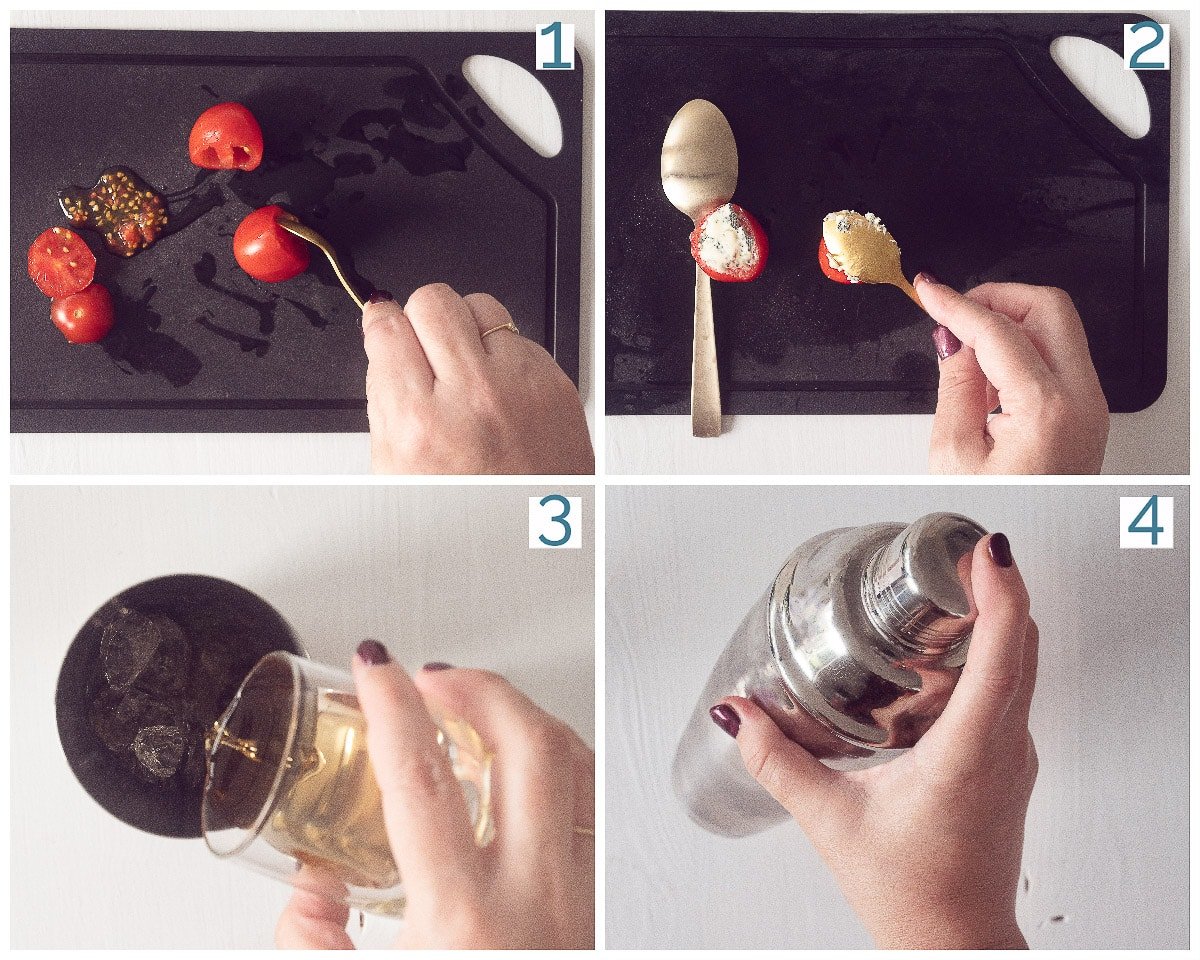 1

2

3

4