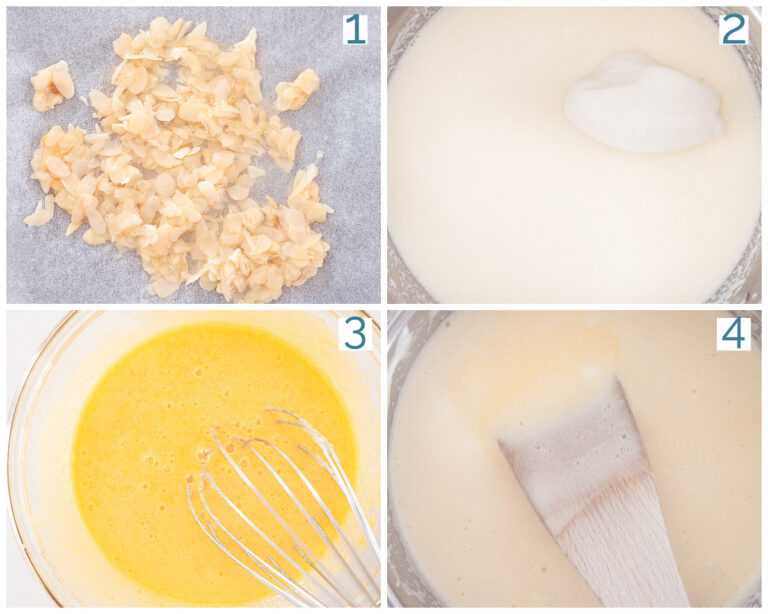 1
2
3
4