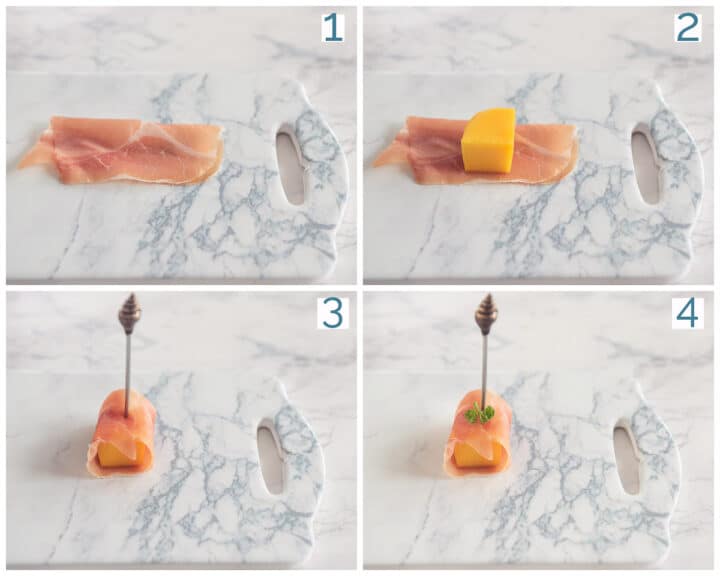 1

2

3

4