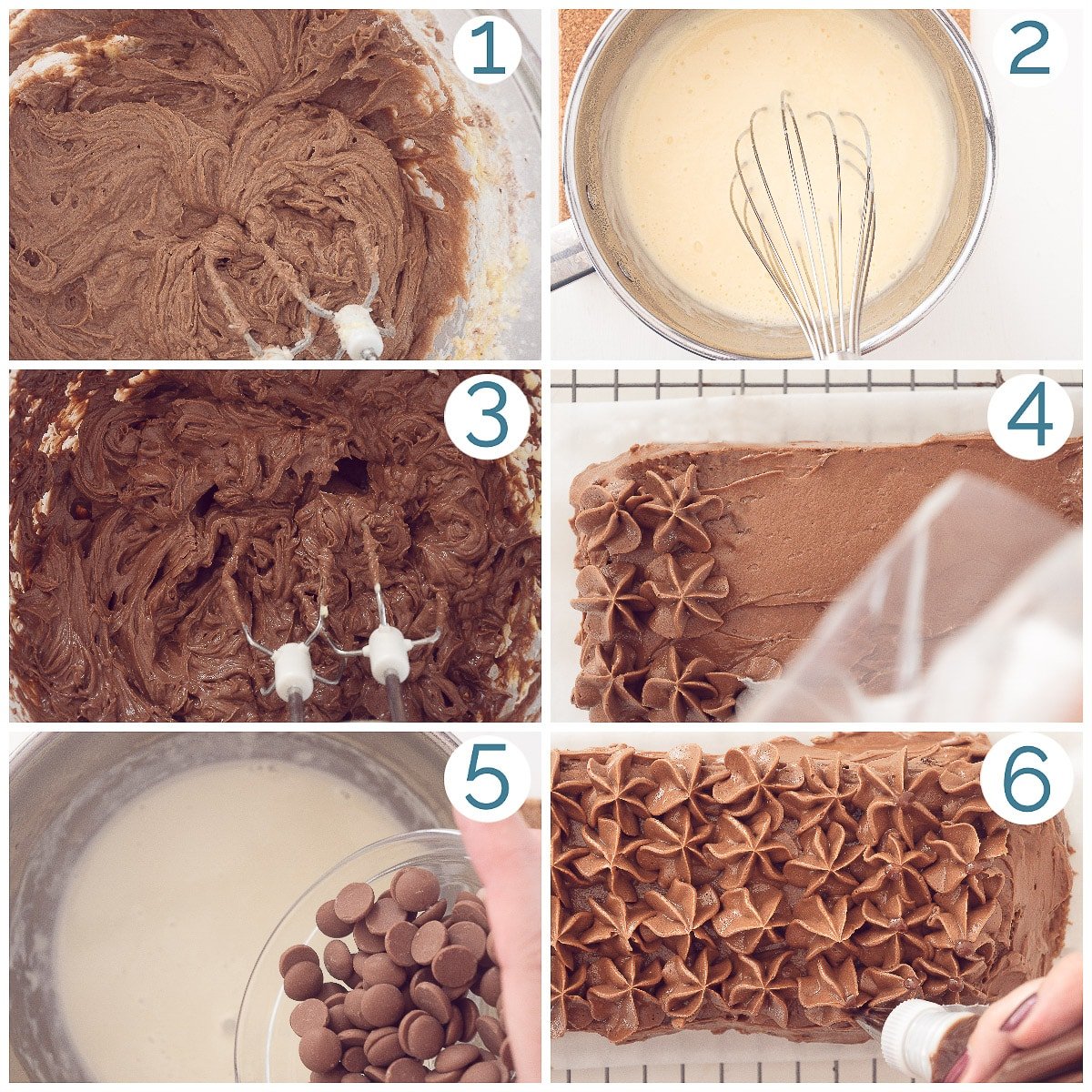 1
2
3
4
5
6