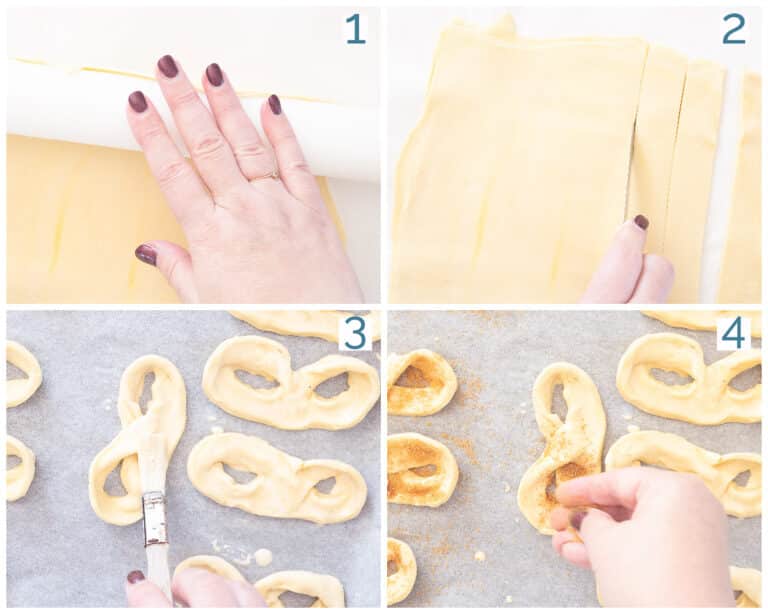 1

2

3

4