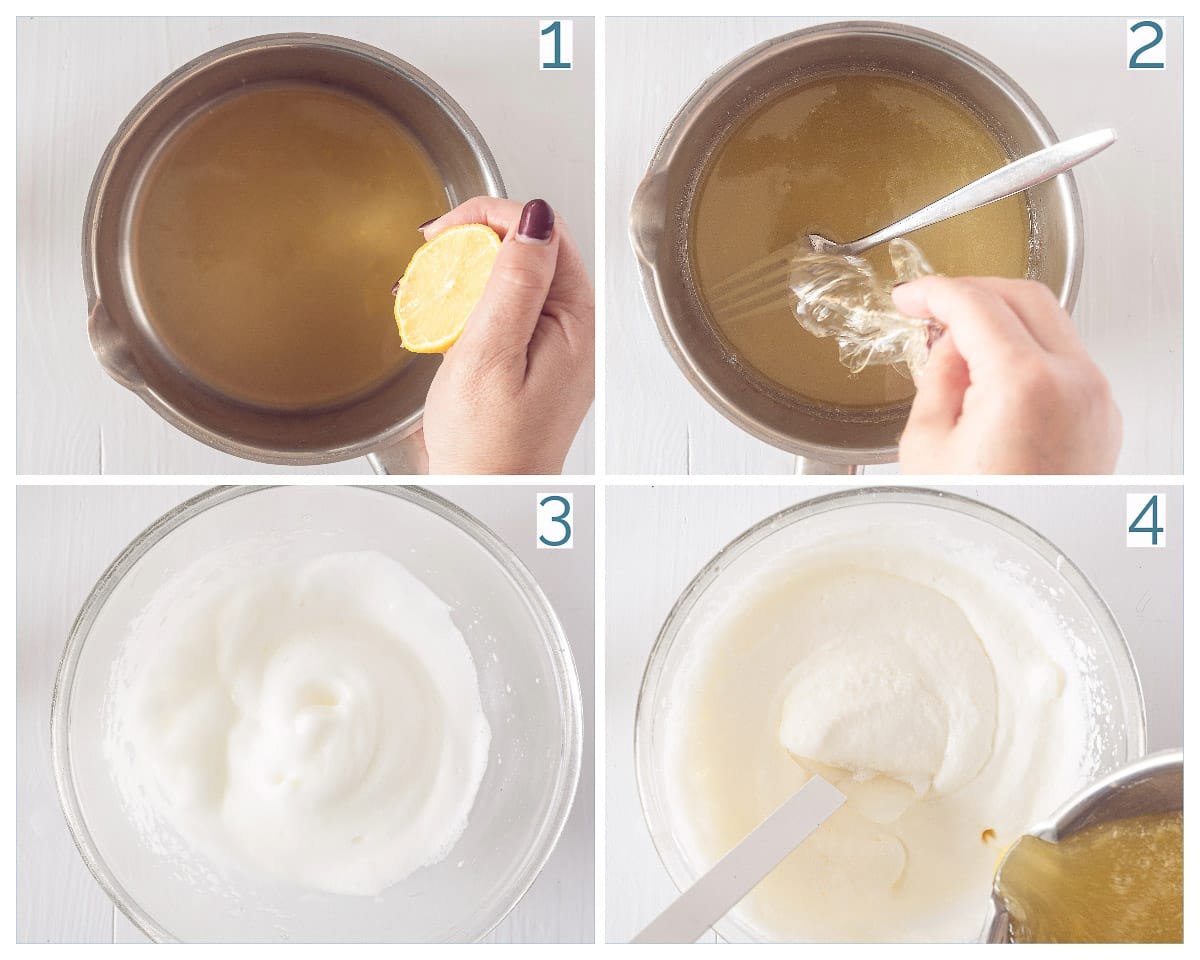 1

2

3

4