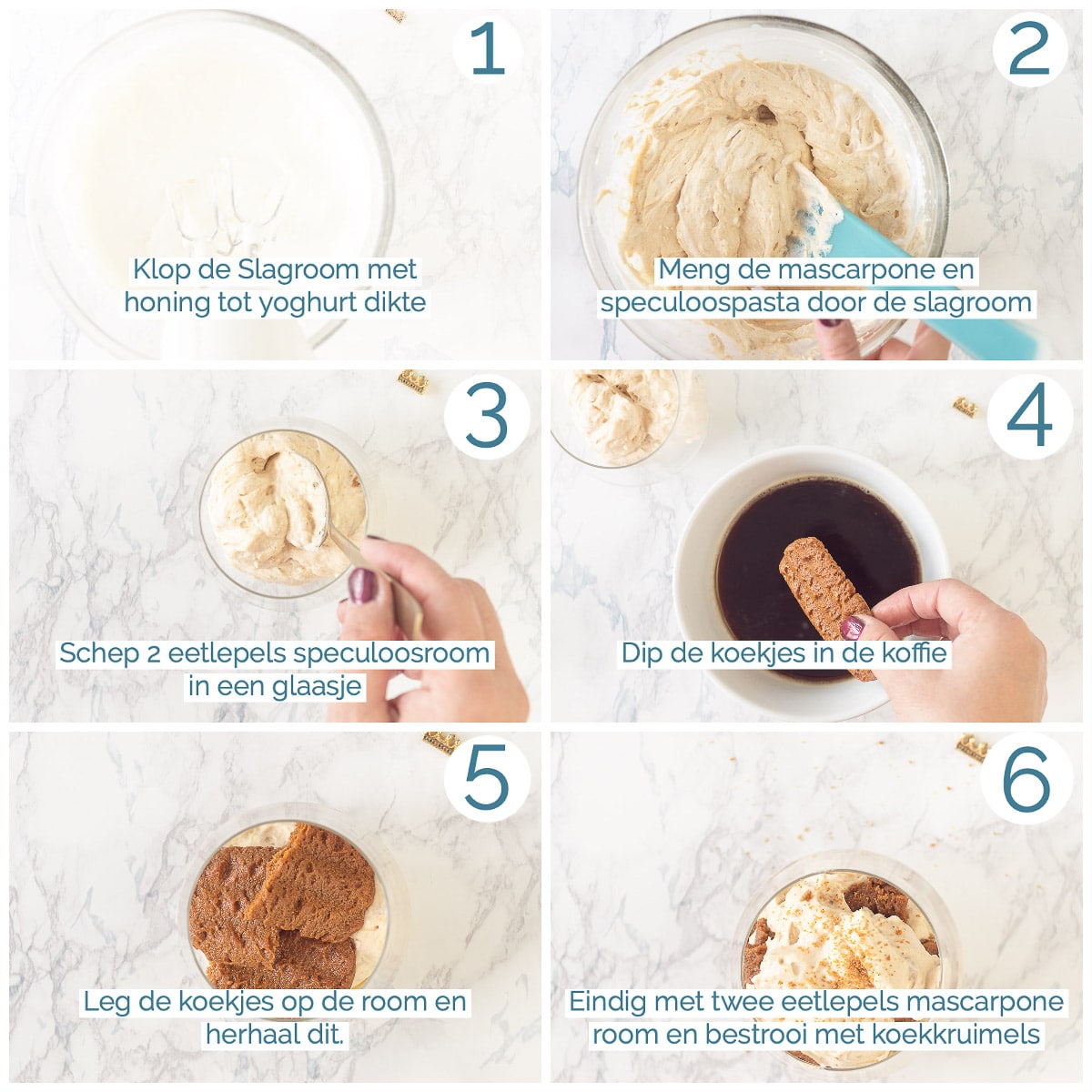 1

Klop de Slagroom met honing tot yoghurt dikte

2

Meng de mascarpone en speculoospasta door de slagroom

3

Schep 2 eetlepels speculoosroom in een glaasje

4

Dip de koekjes in de koffie

5

Leg de koekjes op de room en herhaal dit.

6

Eindig met twee eetlepels mascarpone room en bestrooi met koekkruimels