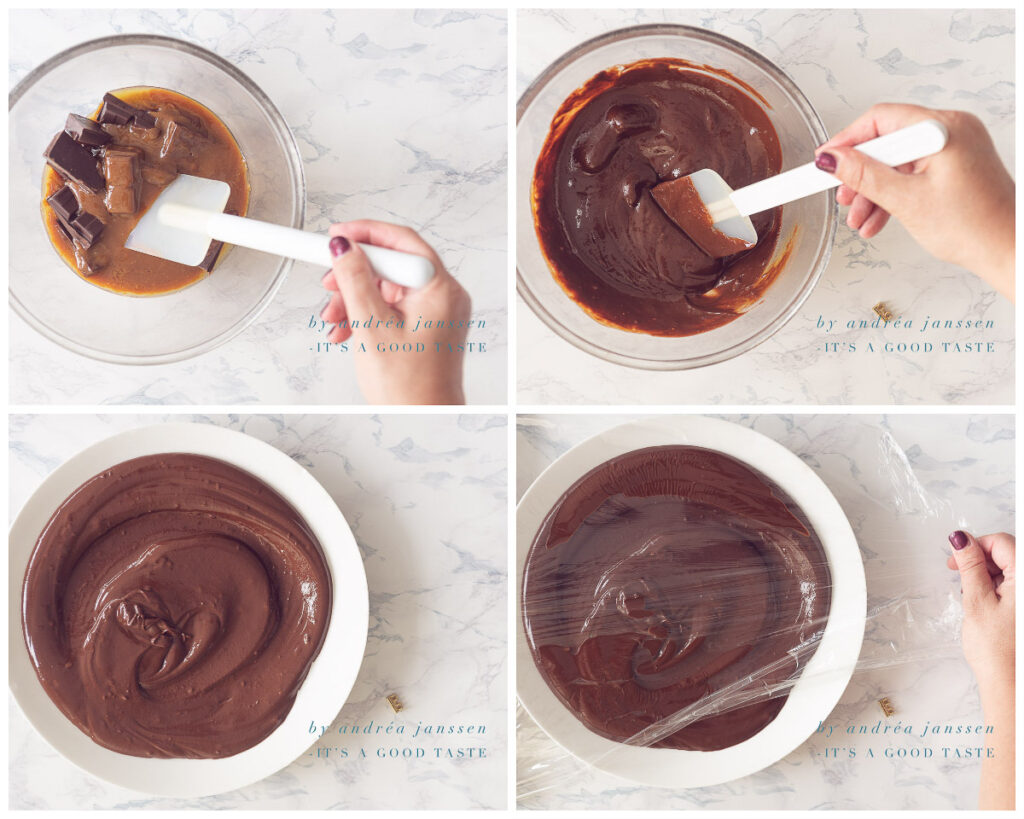 by andréa janssen
-IT'S A GOOD TASTE

by andréa janssen
-IT'S A GOOD TASTE

by andréa janssen
-IT'S A GOOD TASTE

by andréa janssen
-IT'S A GOOD TASTE