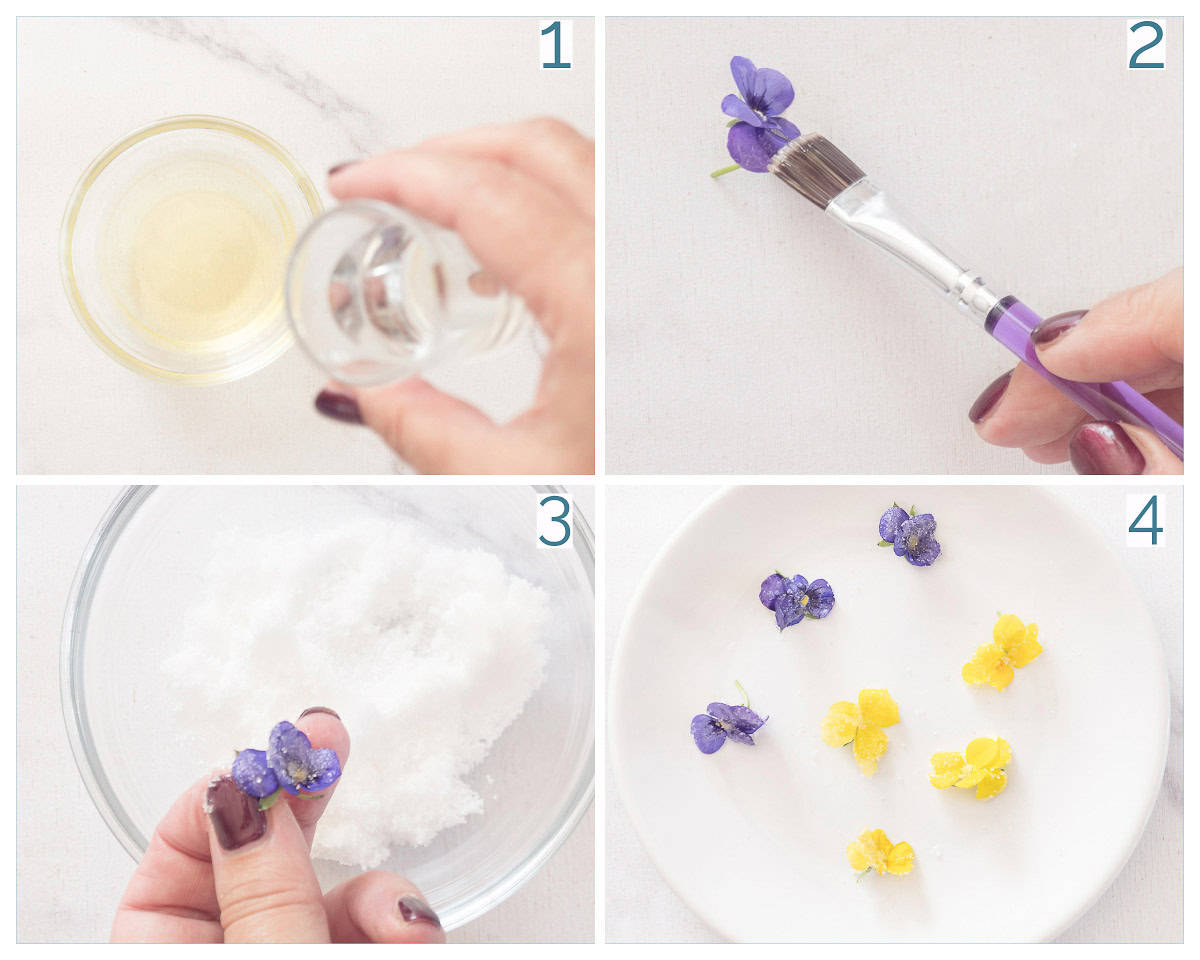 1

2

3

4