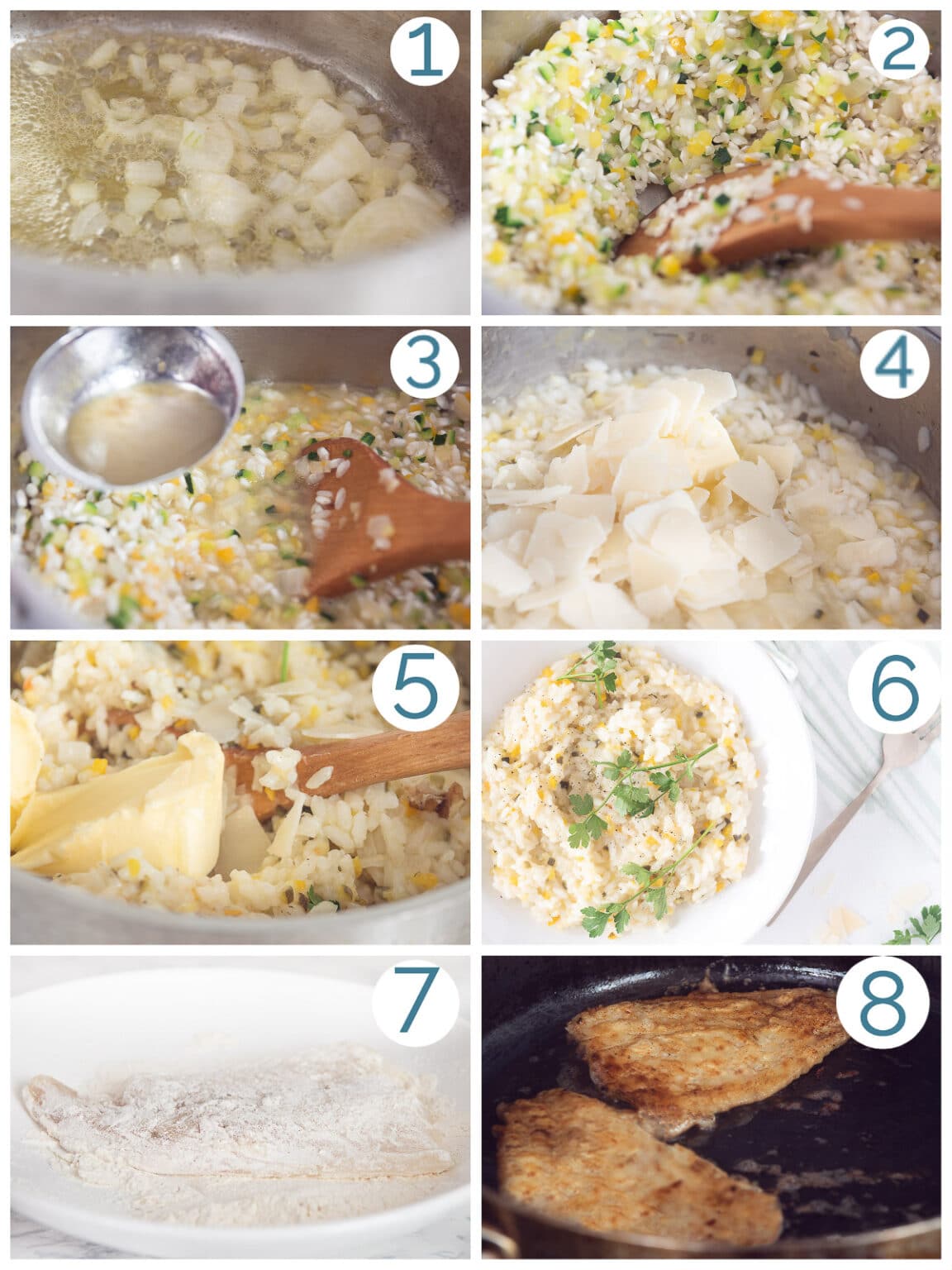 1
2
3
4
5
6
7
8