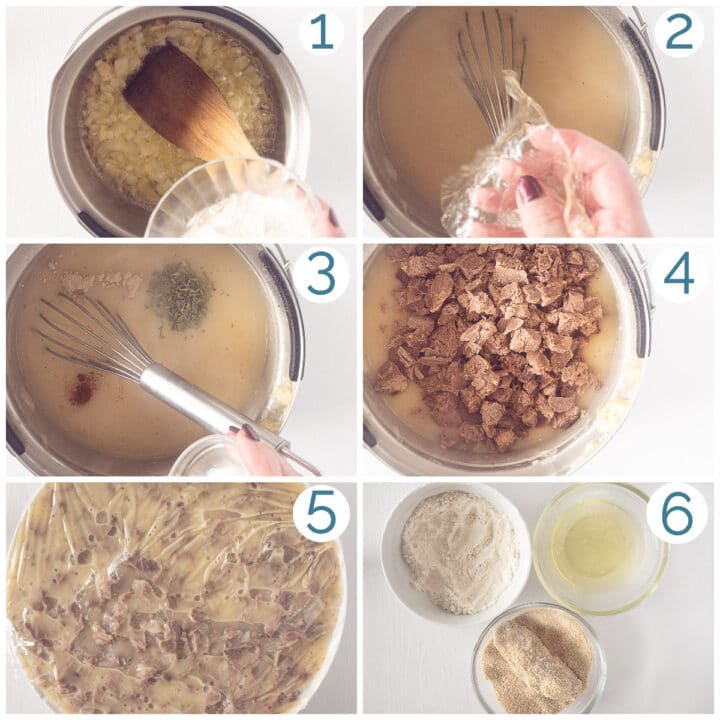 1
2
3
4
5
6