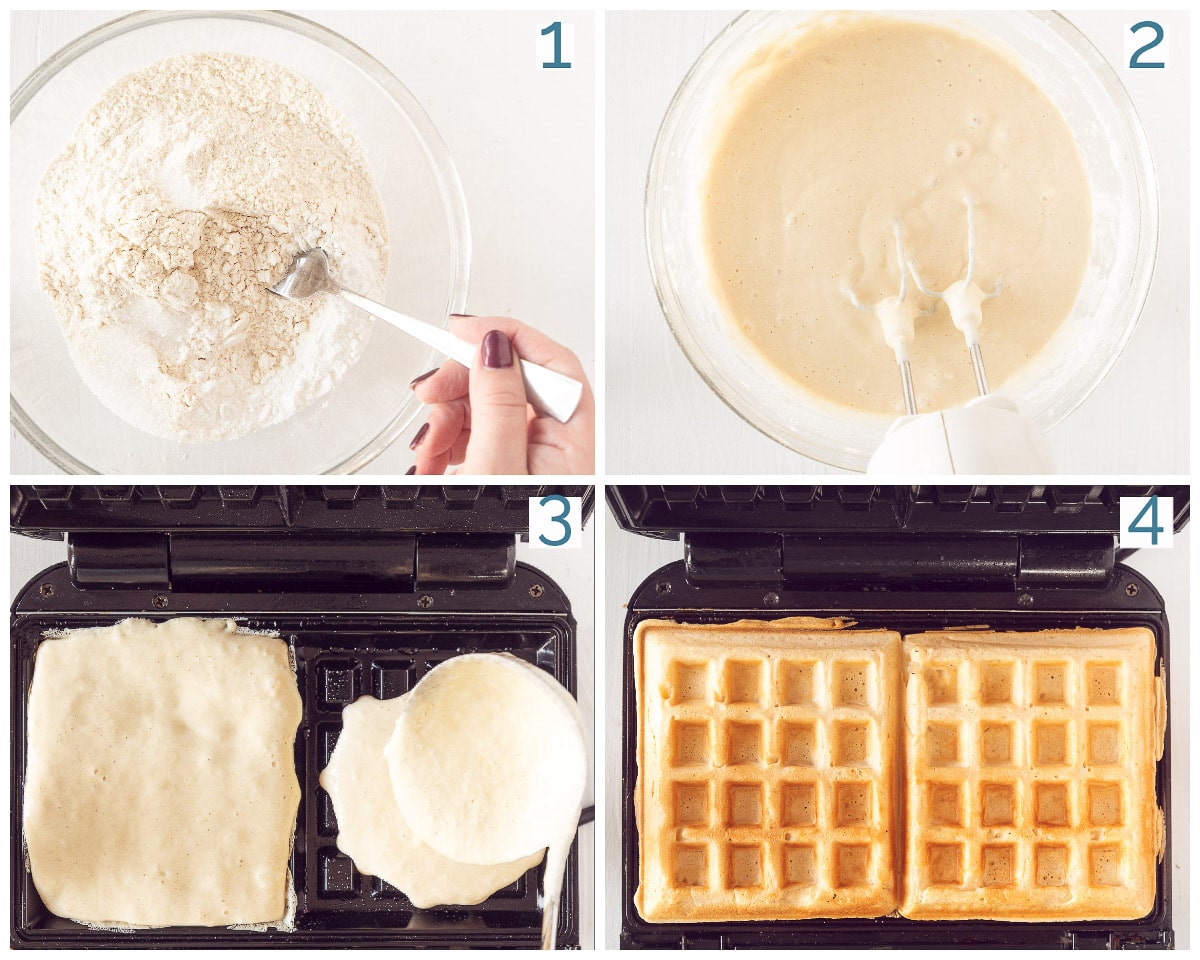 1
2
3
4