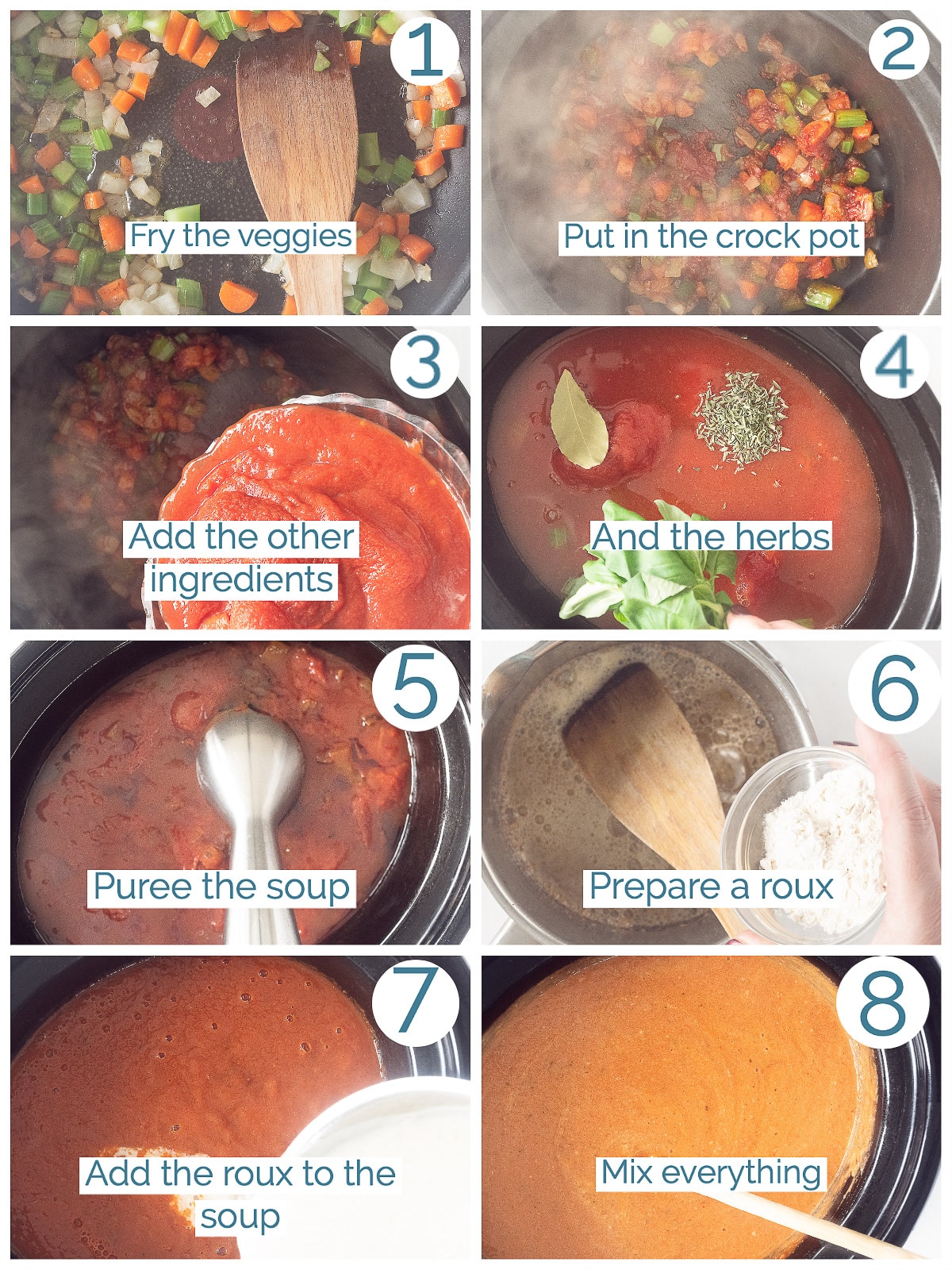 1
Fry the veggies

2
Put in the crock pot

3
Add the other ingredients

4
And the herbs

5
Puree the soup

6
Prepare a roux

7
Add the roux to the soup

8
Mix everything